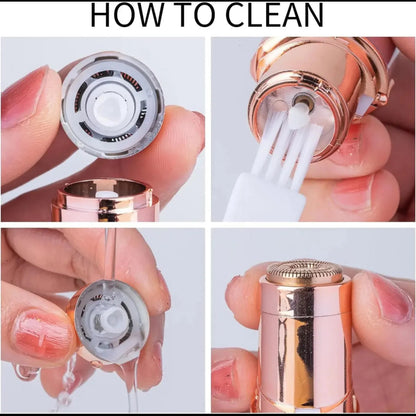 HOW TO CLEAN